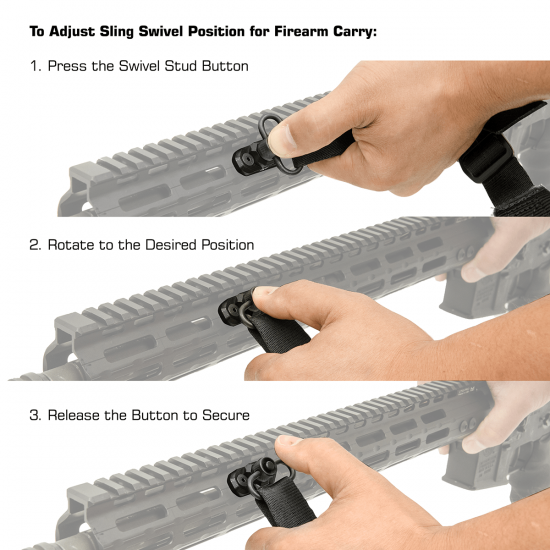 To Adjust Sling Swivel Position for Firearm Carry:

1. Press the Swivel Stud Button

2. Rotate to the Desired Position

3. Release the Button to Secure