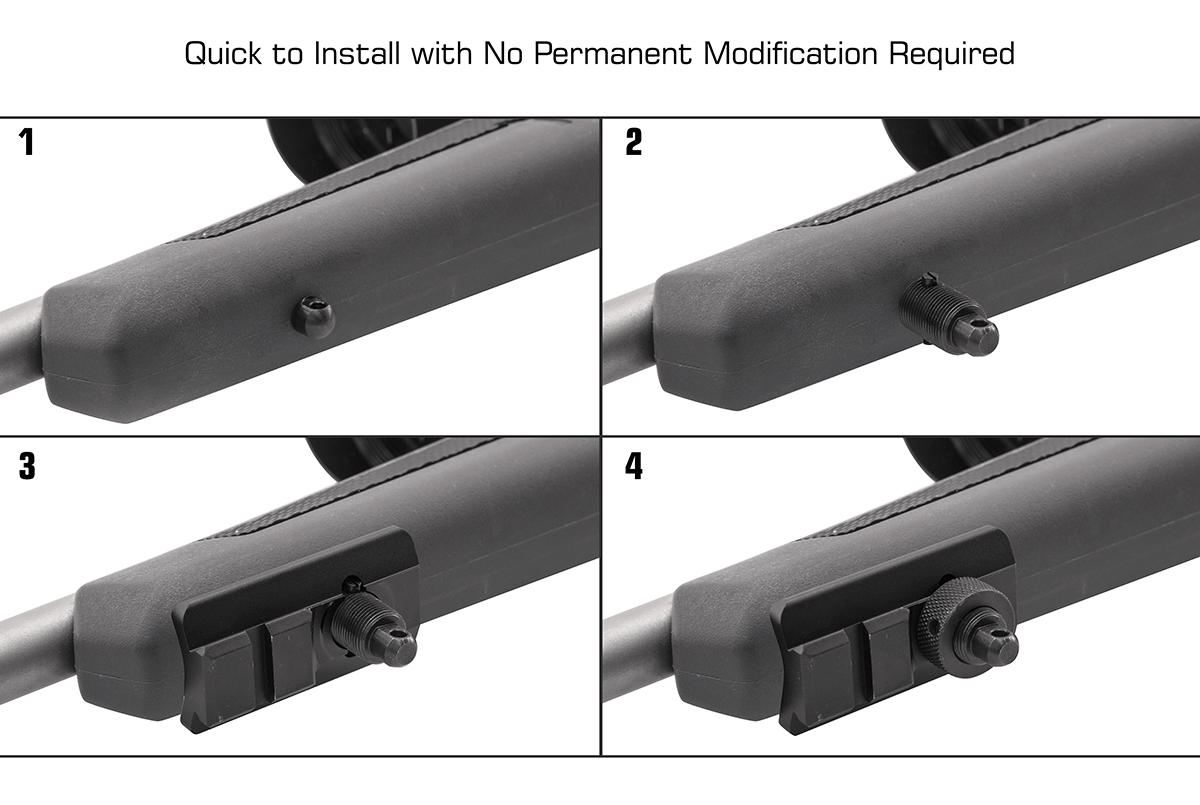 Quick to Install with No Permanent Modification Required

1

2

3

4